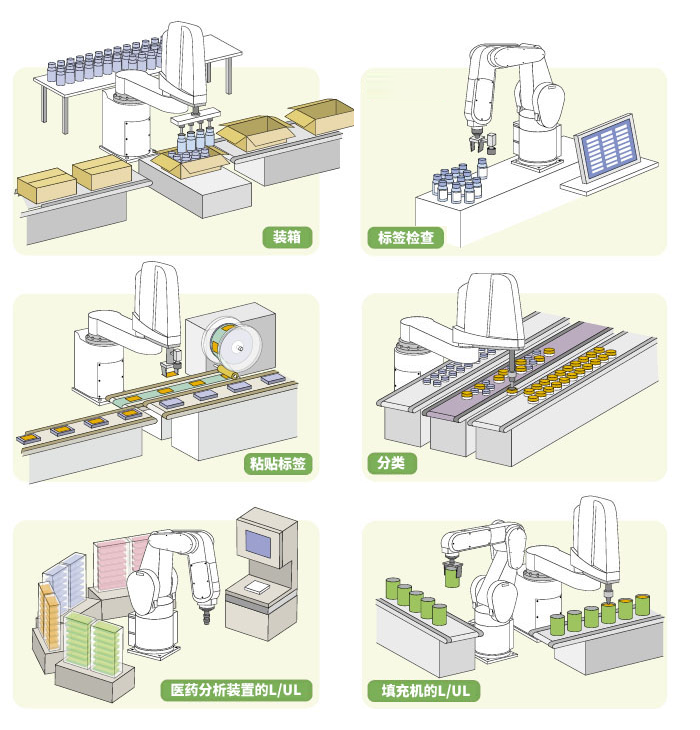 装箱

标签检查

粘贴标签

分类

医药分析装置的L/UL

填充机的L/UL